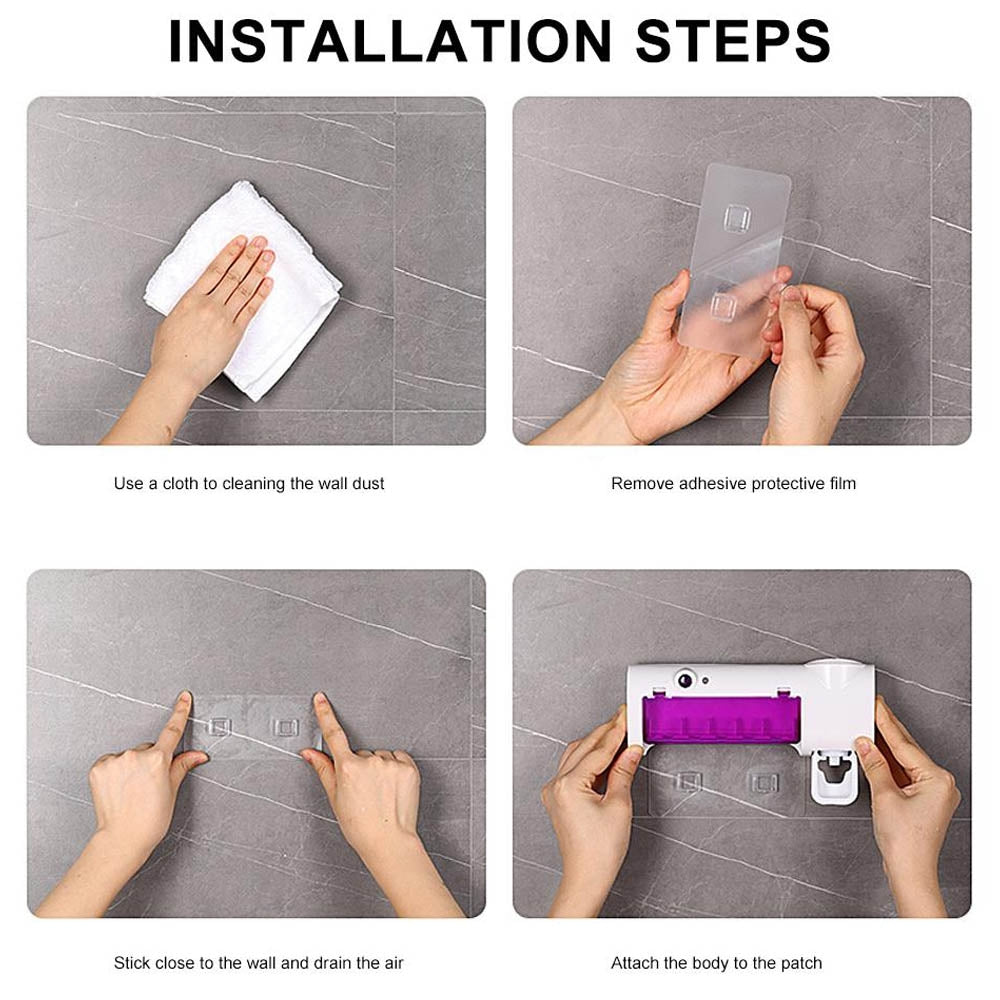 INSTALLATION STEPS

Use a cloth to cleaning the wall dust

Remove adhesive protective film

Stick close to the wall and drain the air

Attach the body to the patch